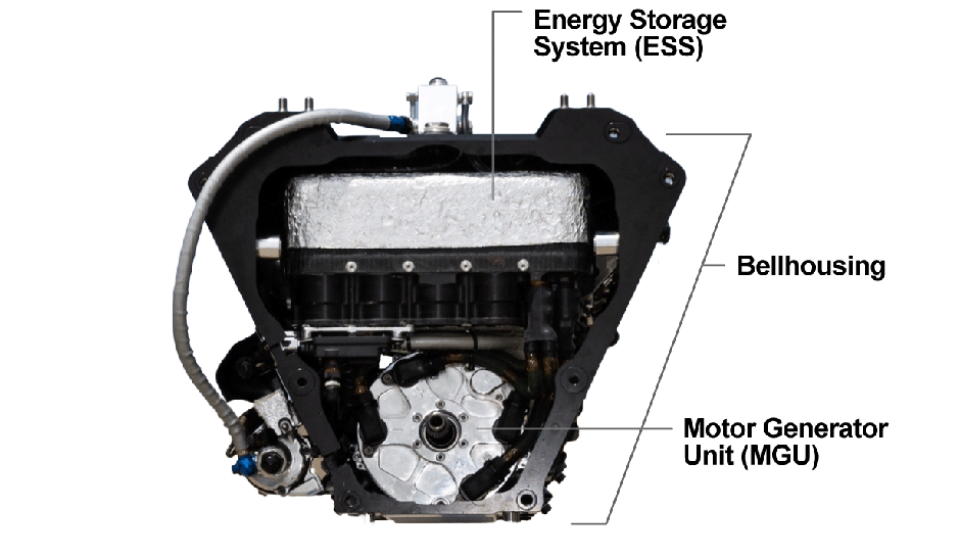 Energy Storage System (ESS)

Bellhousing

Motor Generator Unit (MGU)